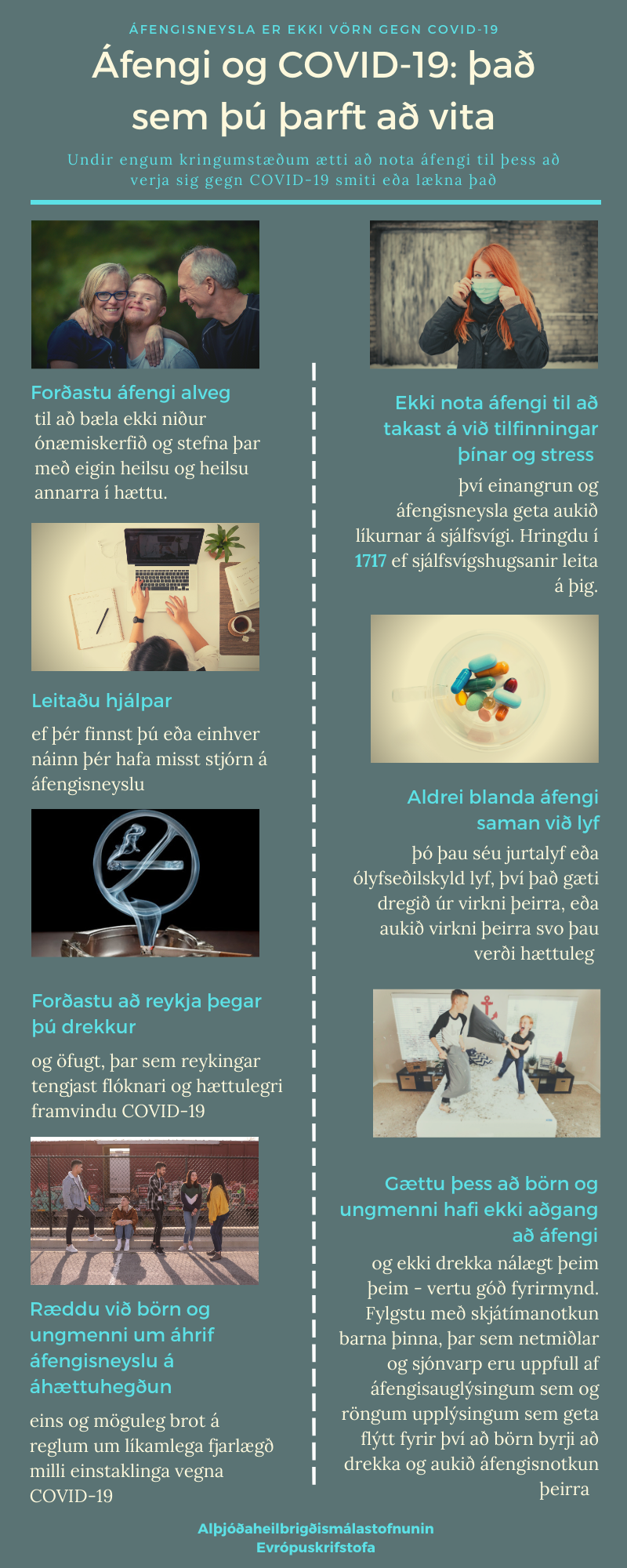 ÁFENGISNEYSLA ER EKKI VÖRN GEGN COVID-19

Áfengi og COVID-19: það sem þú þarft að vita

Undir engum kringumstæðum ætti að nota áfengi til þess að verja sig gegn COVID-19 smiti eða lækna það

Forðastu áfengi alveg
til að bæla ekki niður ónæmiskerfið og stefna þar með eigin heilsu og heilsu annarra í hættu.

Leitaðu hjálpar
ef þér finnst þú eða einhver náinn þér hafa misst stjórn á áfengisneyslu

Forðastu að reykja þegar þú drekkur
og öfugt, þar sem reykingar tengjast flóknari og hættulegri framvindu COVID-19

Ræddu við börn og ungmenni um áhrif áfengisneyslu á áhættuhegðun
eins og möguleg brot á reglum um líkamlega fjarlægð milli einstaklinga vegna COVID-19

Ekki nota áfengi til að takast á við tilfinningar þínar og stress
því einangrun og áfengisneysla geta aukið líkurnar á sjálfsvígi. Hringdu í 1717 ef sjálfsvígshugsanir leita á þig.

Aldrei blanda áfengi saman við lyf
þó þau séu jurtalyf eða ólyfseðilskyld lyf, því það gæti dregið úr virkni þeirra, eða aukið virkni þeirra svo þau verði hættuleg

Gættu þess að börn og ungmenni hafi ekki aðgang að áfengi
og ekki drekka nálægt þeim þeim - vertu góð fyrirmynd. Fylgstu með skjátímanotkun barna þinna, þar sem netmiðlar og sjónvarp eru uppfull af áfengisauglýsingum sem og röngum upplýsingum sem geta flýtt fyrir því að börn byrji að drekka og aukið áfengisnotkun þeirra

Alþjóðaheilbrigðismálastofnunin
Evrópuskrifstofa